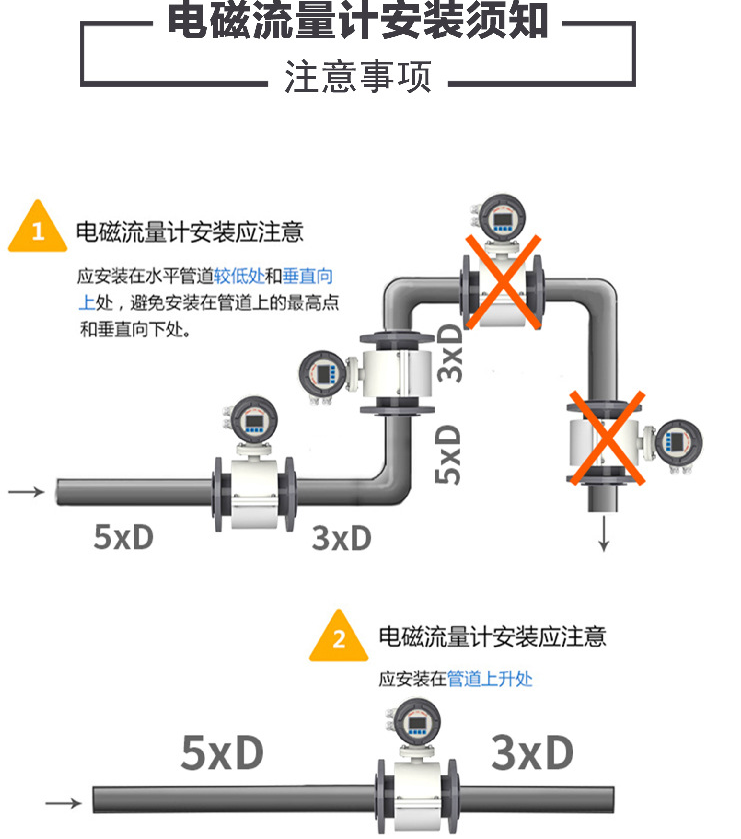 电磁流量计安装须知

注意事项

1

电磁流量计安装应注意

应安装在水平管道较低处和垂直向上处，避免安装在管道上的最高点和垂直向下处。

3xD

5xD

5xD

3xD

2

电磁流量计安装应注意

应安装在管道上升处

5xD

3xD